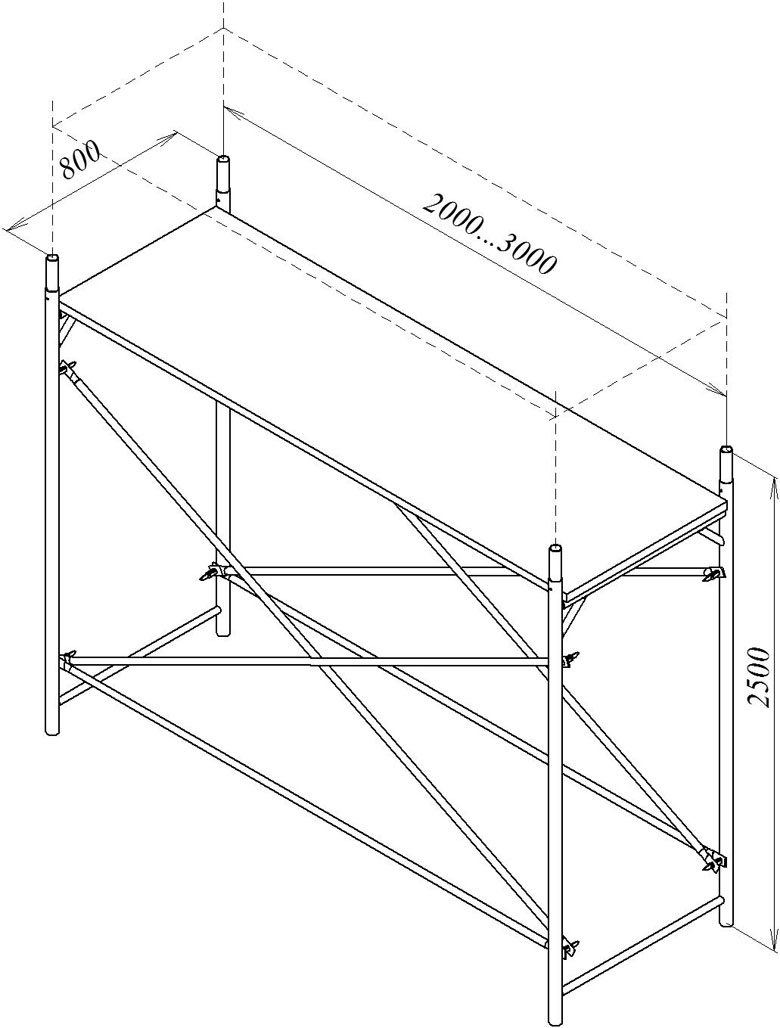 800
2000...3000
2500